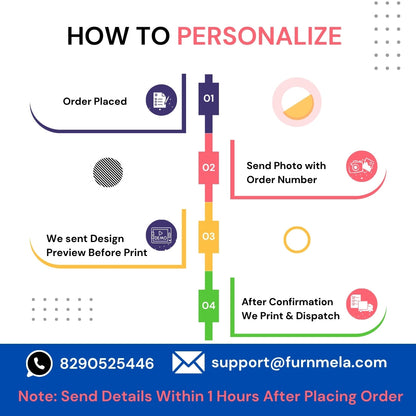 HOW TO PERSONALIZE

Order Placed

01

02

Send Photo with Order Number

We sent Design Preview Before Print

DEMO

03

04

After Confirmation We Print & Dispatch

8290525446

support@furnmela.com

Note: Send Details Within 1 Hours After Placing Order